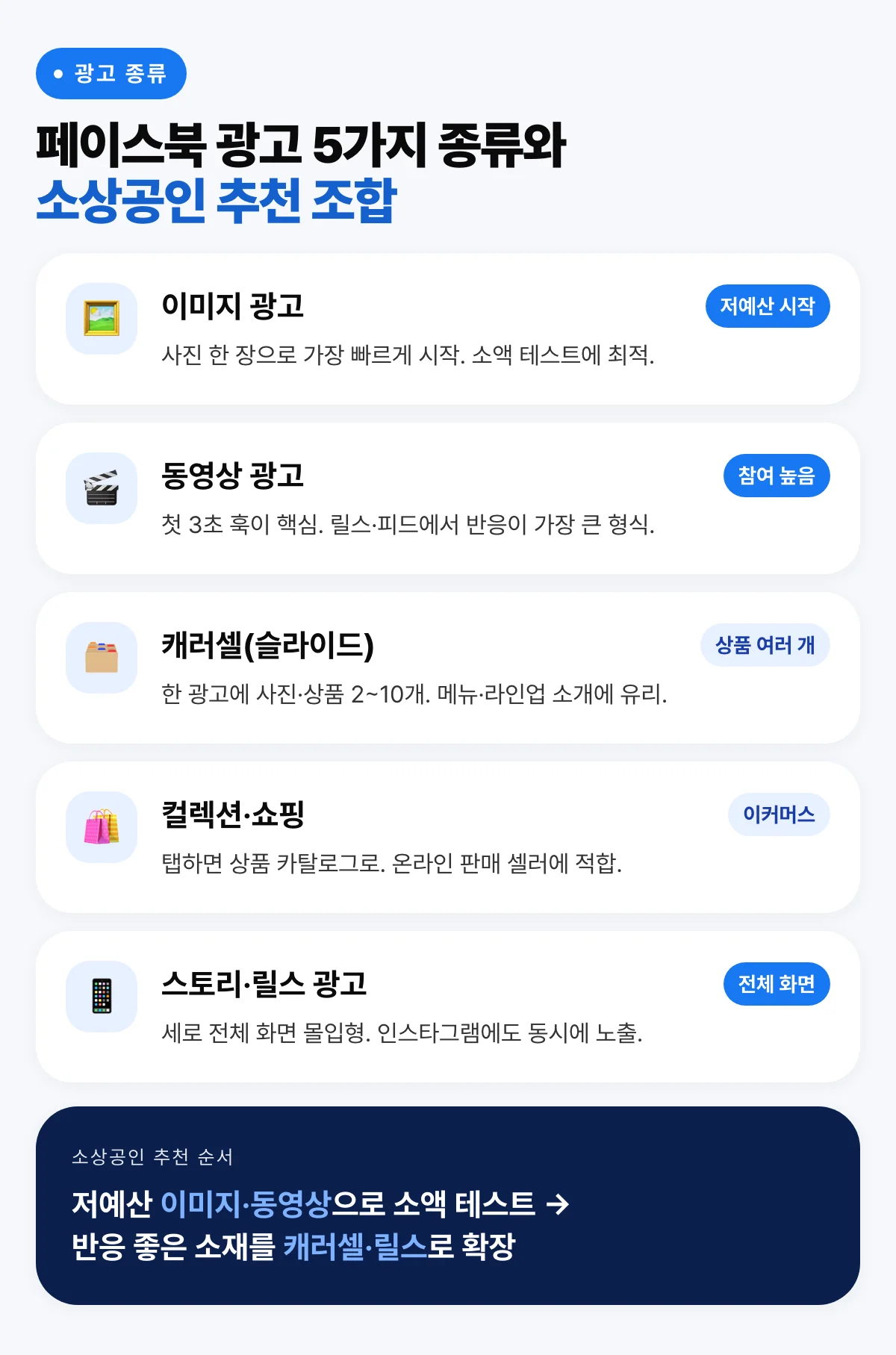 • 광고 종류

페이스북 광고 5가지 종류와
소상공인 추천 조합

이미지 광고
저예산 시작
사진 한 장으로 가장 빠르게 시작. 소액 테스트에 최적.

동영상 광고
참여 높음
첫 3초 훅이 핵심. 릴스·피드에서 반응이 가장 큰 형식.

캐러셀(슬라이드)
상품 여러 개
한 광고에 사진·상품 2~10개. 메뉴·라인업 소개에 유리.

컬렉션·쇼핑
이커머스
탭하면 상품 카탈로그로. 온라인 판매 셀러에 적합.

스토리·릴스 광고
전체 화면
세로 전체 화면 몰입형. 인스타그램에도 동시에 노출.

소상공인 추천 순서

저예산 이미지·동영상으로 소액 테스트 →
반응 좋은 소재를 캐러셀·릴스로 확장