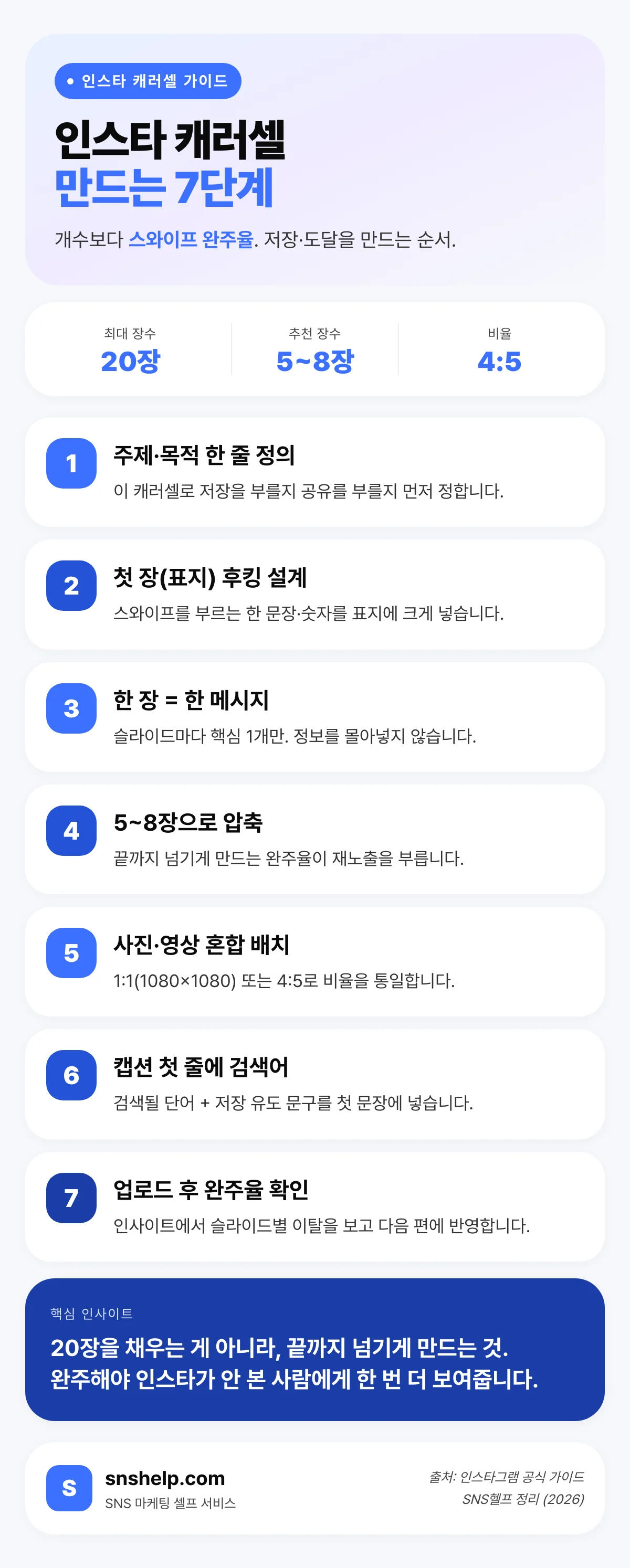 • 인스타 캐러셀 가이드

인스타 캐러셀
만드는 7단계

개수보다 스와이프 완주율. 저장·도달을 만드는 순서.

최대 장수
20장

추천 장수
5~8장

비율
4:5

1
주제·목적 한 줄 정의
이 캐러셀로 저장을 부를지 공유를 부를지 먼저 정합니다.

2
첫 장(표지) 후킹 설계
스와이프를 부르는 한 문장·숫자를 표지에 크게 넣습니다.

3
한 장 = 한 메시지
슬라이드마다 핵심 1개만. 정보를 몰아넣지 않습니다.

4
5~8장으로 압축
끝까지 넘기게 만드는 완주율이 재노출을 부릅니다.

5
사진·영상 혼합 배치
1:1(1080×1080) 또는 4:5로 비율을 통일합니다.

6
캡션 첫 줄에 검색어
검색될 단어 + 저장 유도 문구를 첫 문장에 넣습니다.

7
업로드 후 완주율 확인
인사이트에서 슬라이드별 이탈을 보고 다음 편에 반영합니다.

핵심 인사이트
20장을 채우는 게 아니라, 끝까지 넘기게 만드는 것.
완주해야 인스타가 안 본 사람에게 한 번 더 보여줍니다.

S
snshelp.com
SNS 마케팅 셀프 서비스

출처: 인스타그램 공식 가이드
SNS헬프 정리 (2026)