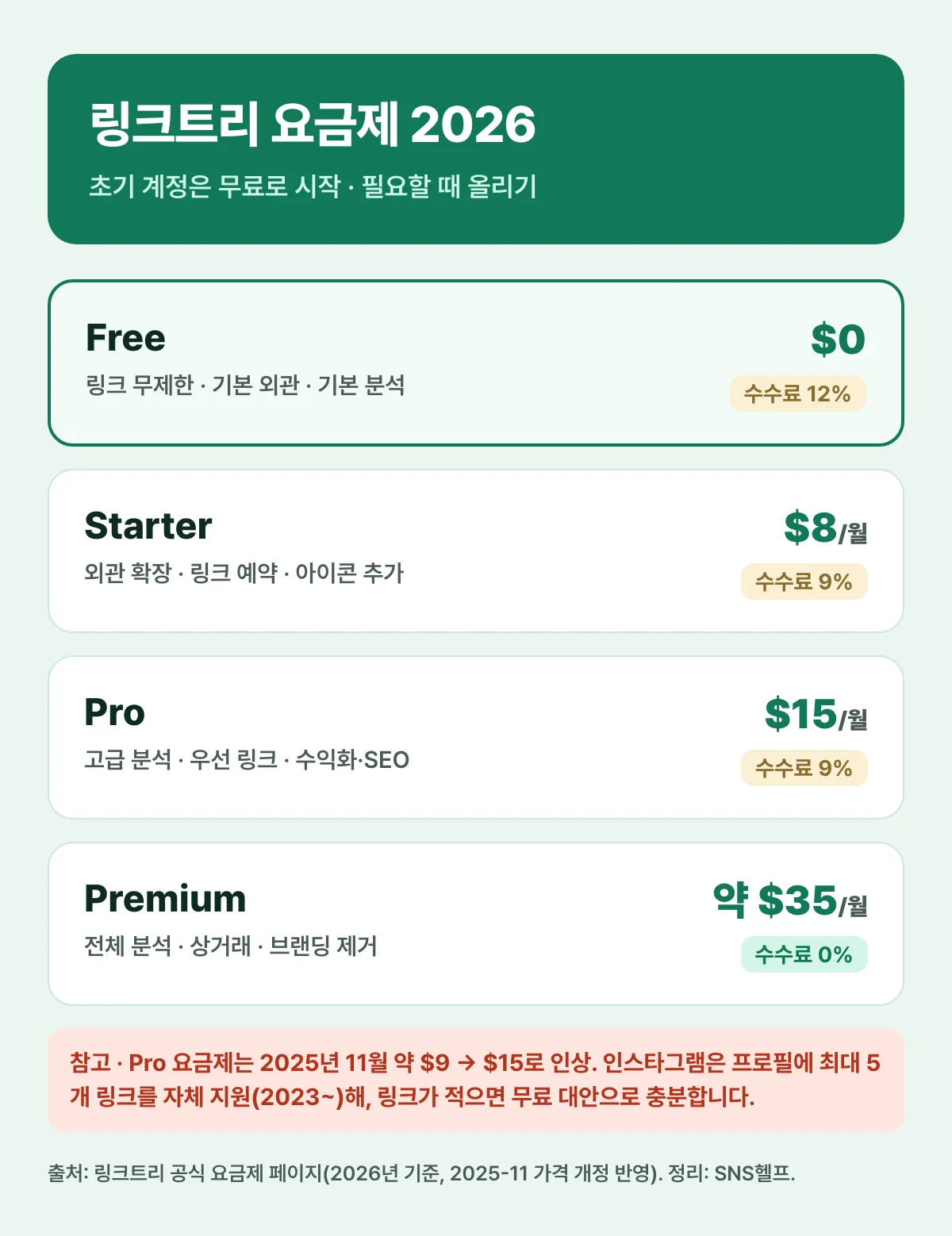 링크트리 요금제 2026

초기 계정은 무료로 시작 · 필요할 때 올리기

Free

링크 무제한 · 기본 외관 · 기본 분석

$0

수수료 12%

Starter

외관 확장 · 링크 예약 · 아이콘 추가

$8/월

수수료 9%

Pro

고급 분석 · 우선 링크 · 수익화·SEO

$15/월

수수료 9%

Premium

전체 분석 · 상거래 · 브랜딩 제거

약 $35/월

수수료 0%

참고 · Pro 요금제는 2025년 11월 약 $9 → $15로 인상. 인스타그램은 프로필에 최대 5개 링크를 자체 지원(2023~)해, 링크가 적으면 무료 대안으로 충분합니다.

출처: 링크트리 공식 요금제 페이지(2026년 기준, 2025-11 가격 개정 반영). 정리: SNS헬프.