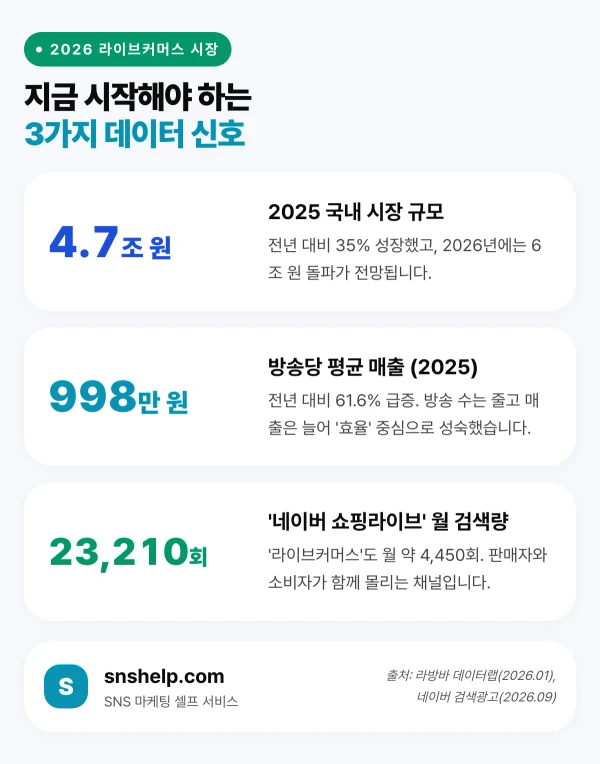 • 2026 라이브커머스 시장

지금 시작해야 하는
3가지 데이터 신호

4.7조 원

2025 국내 시장 규모

전년 대비 35% 성장했고, 2026년에는 6조 원 돌파가 전망됩니다.

998만 원

방송당 평균 매출 (2025)

전년 대비 61.6% 급증. 방송 수는 줄고 매출은 늘어 '효율' 중심으로 성숙했습니다.

23,210회

'네이버 쇼핑라이브' 월 검색량

'라이브커머스'도 월 약 4,450회. 판매자와 소비자가 함께 몰리는 채널입니다.

S

snshelp.com
SNS 마케팅 셀프 서비스

출처: 라방바 데이터랩(2026.01),
네이버 검색광고(2026.09)