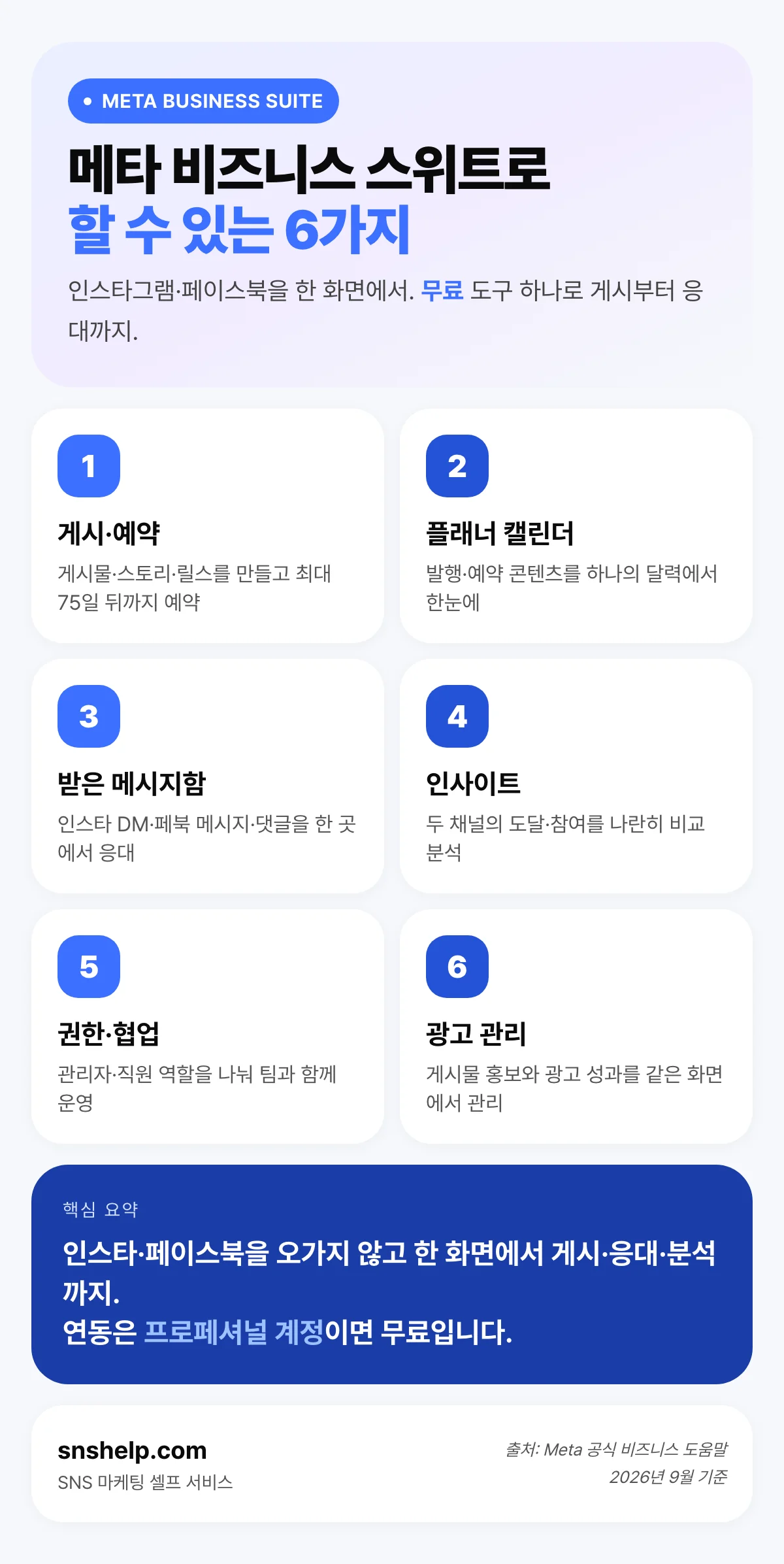 • META BUSINESS SUITE

메타 비즈니스 스위트로
할 수 있는 6가지

인스타그램·페이스북을 한 화면에서. 무료 도구 하나로 게시부터 응대까지.

1
게시·예약
게시물·스토리·릴스를 만들고 최대 75일 뒤까지 예약

2
플래너 캘린더
발행·예약 콘텐츠를 하나의 달력에서 한눈에

3
받은 메시지함
인스타 DM·페북 메시지·댓글을 한 곳에서 응대

4
인사이트
두 채널의 도달·참여를 나란히 비교 분석

5
권한·협업
관리자·직원 역할을 나눠 팀과 함께 운영

6
광고 관리
게시물 홍보와 광고 성과를 같은 화면에서 관리

핵심 요약
인스타·페이스북을 오가지 않고 한 화면에서 게시·응대·분석까지.
연동은 프로페셔널 계정이면 무료입니다.

snshelp.com
SNS 마케팅 셀프 서비스

출처: Meta 공식 비즈니스 도움말
2026년 9월 기준