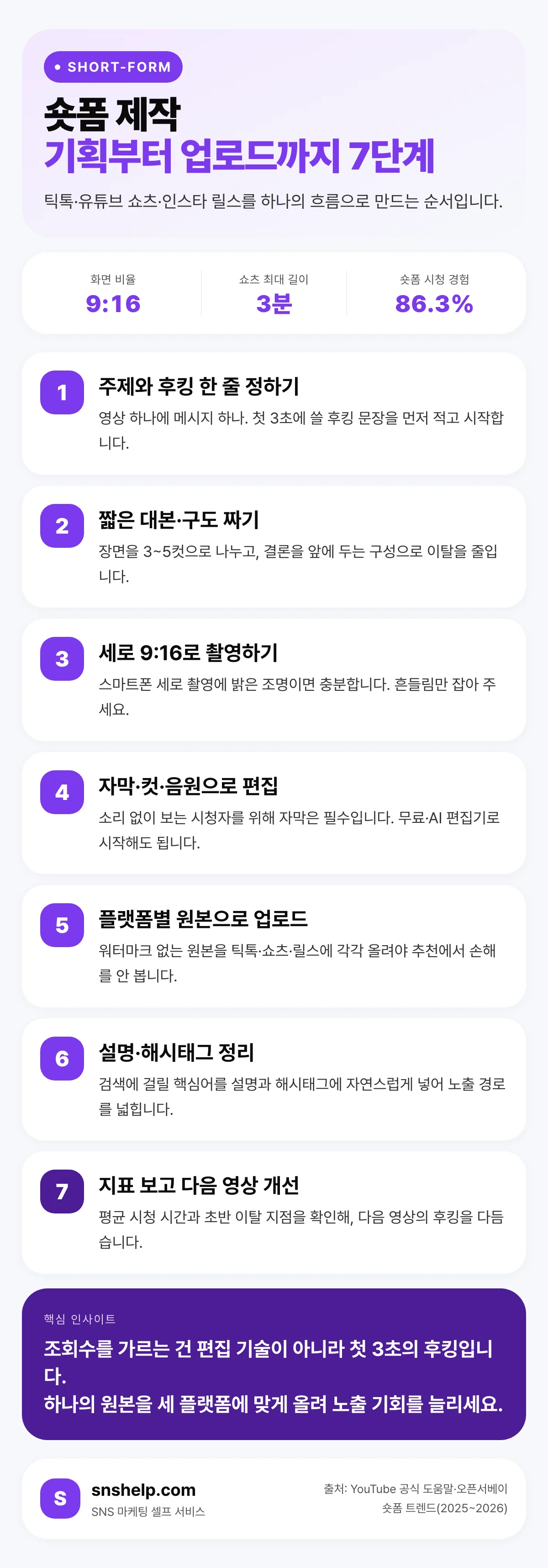 • SHORT-FORM

숏폼 제작
기획부터 업로드까지 7단계

틱톡·유튜브 쇼츠·인스타 릴스를 하나의 흐름으로 만드는 순서입니다.

화면 비율
9:16

쇼츠 최대 길이
3분

숏폼 시청 경험
86.3%

1
주제와 후킹 한 줄 정하기
영상 하나에 메시지 하나. 첫 3초에 쓸 후킹 문장을 먼저 적고 시작합니다.

2
짧은 대본·구도 짜기
장면을 3~5컷으로 나누고, 결론을 앞에 두는 구성으로 이탈을 줄입니다.

3
세로 9:16로 촬영하기
스마트폰 세로 촬영에 밝은 조명이면 충분합니다. 흔들림만 잡아 주세요.

4
자막·컷·음원으로 편집
소리 없이 보는 시청자를 위해 자막은 필수입니다. 무료·AI 편집기로 시작해도 됩니다.

5
플랫폼별 원본으로 업로드
워터마크 없는 원본을 틱톡·쇼츠·릴스에 각각 올려야 추천에서 손해를 안 봅니다.

6
설명·해시태그 정리
검색에 걸릴 핵심어를 설명과 해시태그에 자연스럽게 넣어 노출 경로를 넓힙니다.

7
지표 보고 다음 영상 개선
평균 시청 시간과 초반 이탈 지점을 확인해, 다음 영상의 후킹을 다듬습니다.

핵심 인사이트
조회수를 가르는 건 편집 기술이 아니라 첫 3초의 후킹입니다.
하나의 원본을 세 플랫폼에 맞게 올려 노출 기회를 늘리세요.

S
snshelp.com
SNS 마케팅 셀프 서비스

출처: YouTube 공식 도움말·오픈서베이
숏폼 트렌드(2025~2026)