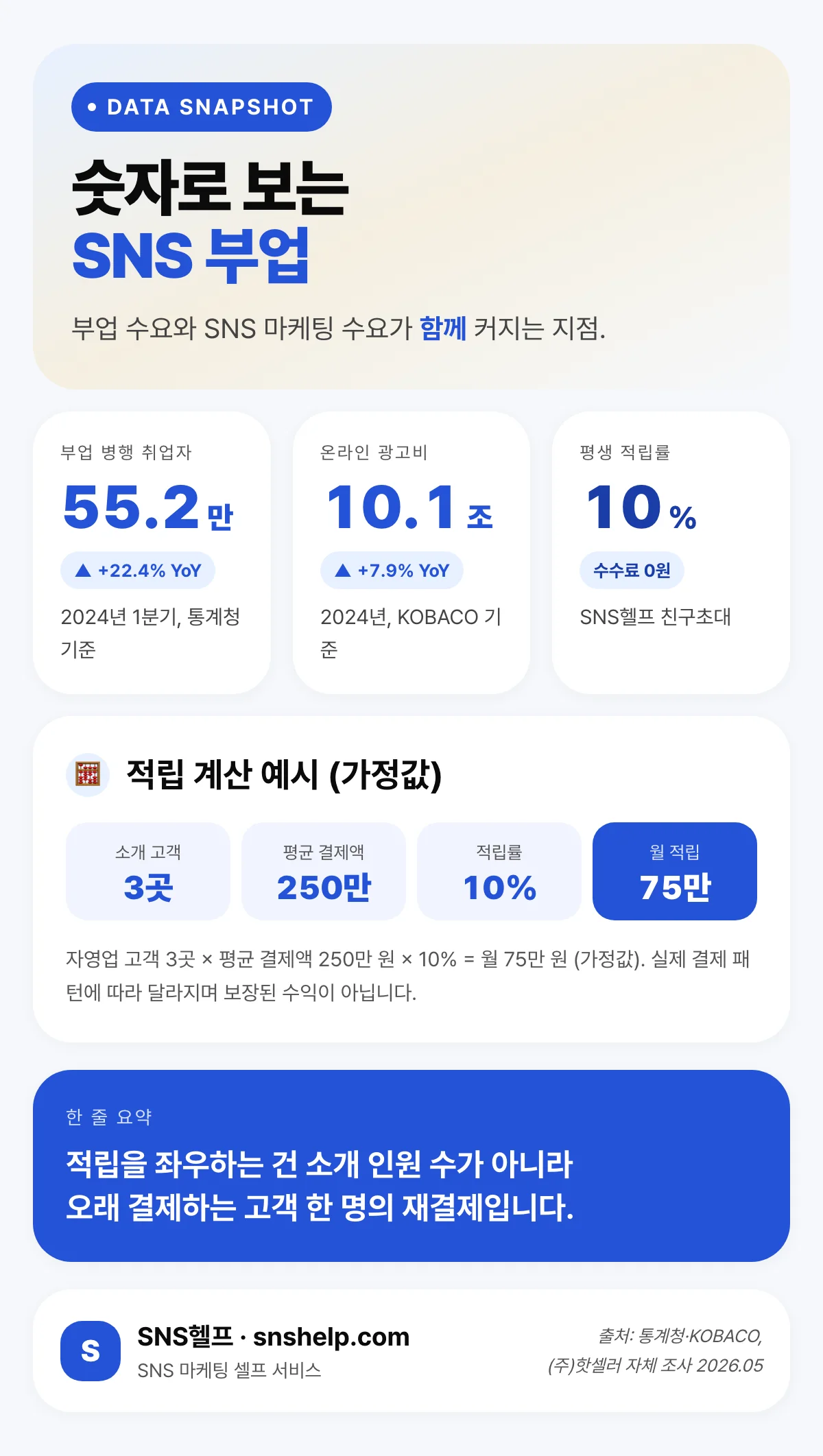 • DATA SNAPSHOT

숫자로 보는
SNS 부업

부업 수요와 SNS 마케팅 수요가 함께 커지는 지점.

부업 병행 취업자
55.2만
▲ +22.4% YoY
2024년 1분기, 통계청 기준

온라인 광고비
10.1조
▲ +7.9% YoY
2024년, KOBACO 기준

평생 적립률
10%
수수료 0원
SNS헬프 친구초대

적립 계산 예시 (가정값)

소개 고객
3곳

평균 결제액
250만

적립률
10%

월 적립
75만

자영업 고객 3곳 × 평균 결제액 250만 원 × 10% = 월 75만 원 (가정값). 실제 결제 패턴에 따라 달라지며 보장된 수익이 아닙니다.

한 줄 요약
적립을 좌우하는 건 소개 인원 수가 아니라
오래 결제하는 고객 한 명의 재결제입니다.

S
SNS헬프 · snshelp.com
SNS 마케팅 셀프 서비스

출처: 통계청·KOBACO,
(주)핫셀러 자체 조사 2026.05