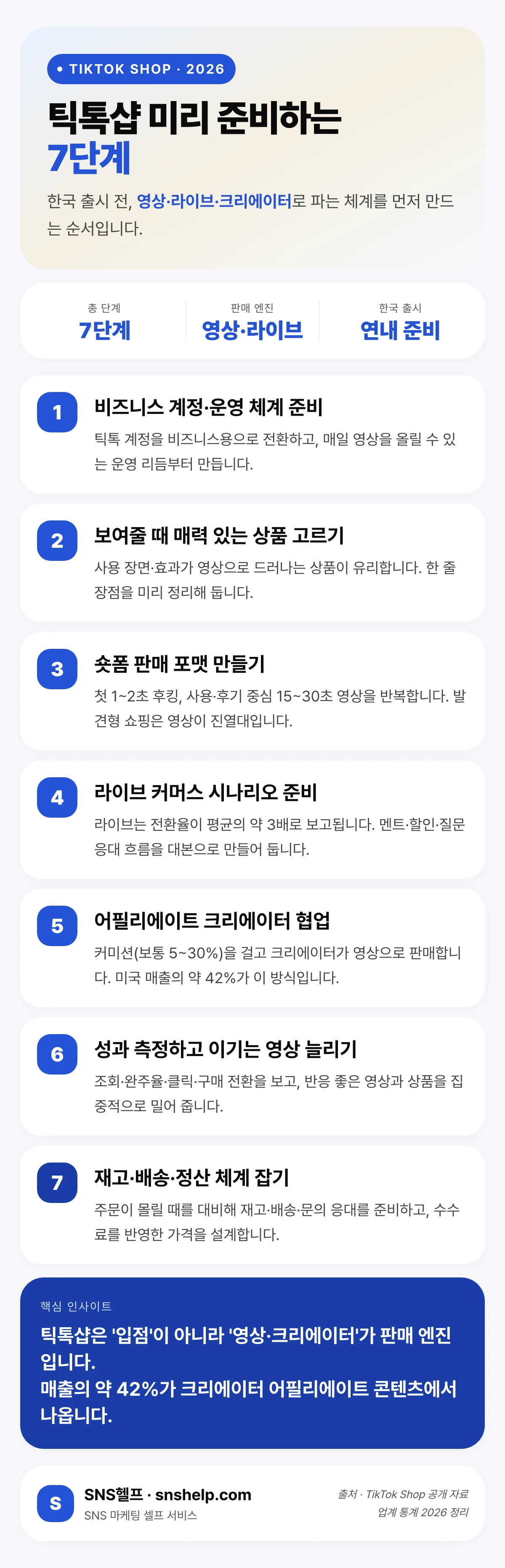 • TIKTOK SHOP · 2026

틱톡샵 미리 준비하는 7단계

한국 출시 전, 영상·라이브·크리에이터로 파는 체계를 먼저 만드는 순서입니다.

총 단계
7단계

판매 엔진
영상·라이브

한국 출시
연내 준비

1
비즈니스 계정·운영 체계 준비
틱톡 계정을 비즈니스용으로 전환하고, 매일 영상을 올릴 수 있는 운영 리듬부터 만듭니다.

2
보여줄 때 매력 있는 상품 고르기
사용 장면·효과가 영상으로 드러나는 상품이 유리합니다. 한 줄 장점을 미리 정리해 둡니다.

3
숏폼 판매 포맷 만들기
첫 1~2초 후킹, 사용·후기 중심 15~30초 영상을 반복합니다. 발견형 쇼핑은 영상이 진열대입니다.

4
라이브 커머스 시나리오 준비
라이브는 전환율이 평균의 약 3배로 보고됩니다. 멘트·할인·질문 응대 흐름을 대본으로 만들어 둡니다.

5
어필리에이트 크리에이터 협업
커미션(보통 5~30%)을 걸고 크리에이터가 영상으로 판매합니다. 미국 매출의 약 42%가 이 방식입니다.

6
성과 측정하고 이기는 영상 늘리기
조회·완주율·클릭·구매 전환을 보고, 반응 좋은 영상과 상품을 집중적으로 밀어 줍니다.

7
재고·배송·정산 체계 잡기
주문이 몰릴 때를 대비해 재고·배송·문의 응대를 준비하고, 수수료를 반영한 가격을 설계합니다.

핵심 인사이트
틱톡샵은 '입점'이 아니라 '영상·크리에이터'가 판매 엔진입니다.
매출의 약 42%가 크리에이터 어필리에이트 콘텐츠에서 나옵니다.

S
SNS헬프 · snshelp.com
SNS 마케팅 셀프 서비스

출처 · TikTok Shop 공개 자료
업계 통계 2026 정리