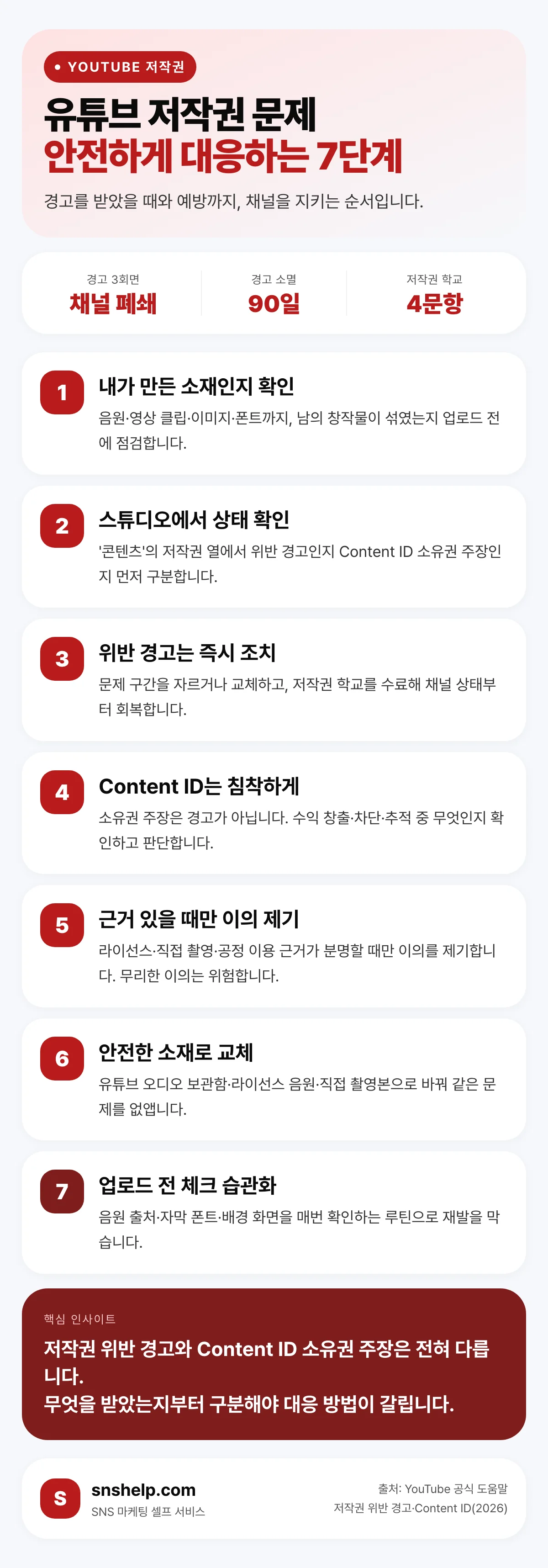 • YOUTUBE 저작권

유튜브 저작권 문제
안전하게 대응하는 7단계

경고를 받았을 때와 예방까지, 채널을 지키는 순서입니다.

경고 3회면
채널 폐쇄

경고 소멸
90일

저작권 학교
4문항

1
내가 만든 소재인지 확인
음원·영상 클립·이미지·폰트까지, 남의 창작물이 섞였는지 업로드 전에 점검합니다.

2
스튜디오에서 상태 확인
'콘텐츠'의 저작권 열에서 위반 경고인지 Content ID 소유권 주장인지 먼저 구분합니다.

3
위반 경고는 즉시 조치
문제 구간을 자르거나 교체하고, 저작권 학교를 수료해 채널 상태부터 회복합니다.

4
Content ID는 침착하게
소유권 주장은 경고가 아닙니다. 수익 창출·차단·추적 중 무엇인지 확인하고 판단합니다.

5
근거 있을 때만 이의 제기
라이선스·직접 촬영·공정 이용 근거가 분명할 때만 이의를 제기합니다. 무리한 이의는 위험합니다.

6
안전한 소재로 교체
유튜브 오디오 보관함·라이선스 음원·직접 촬영본으로 바꿔 같은 문제를 없앱니다.

7
업로드 전 체크 습관화
음원 출처·자막 폰트·배경 화면을 매번 확인하는 루틴으로 재발을 막습니다.

핵심 인사이트
저작권 위반 경고와 Content ID 소유권 주장은 전혀 다릅니다.
무엇을 받았는지부터 구분해야 대응 방법이 갈립니다.

S
snshelp.com
SNS 마케팅 셀프 서비스

출처: YouTube 공식 도움말
저작권 위반 경고·Content ID(2026)