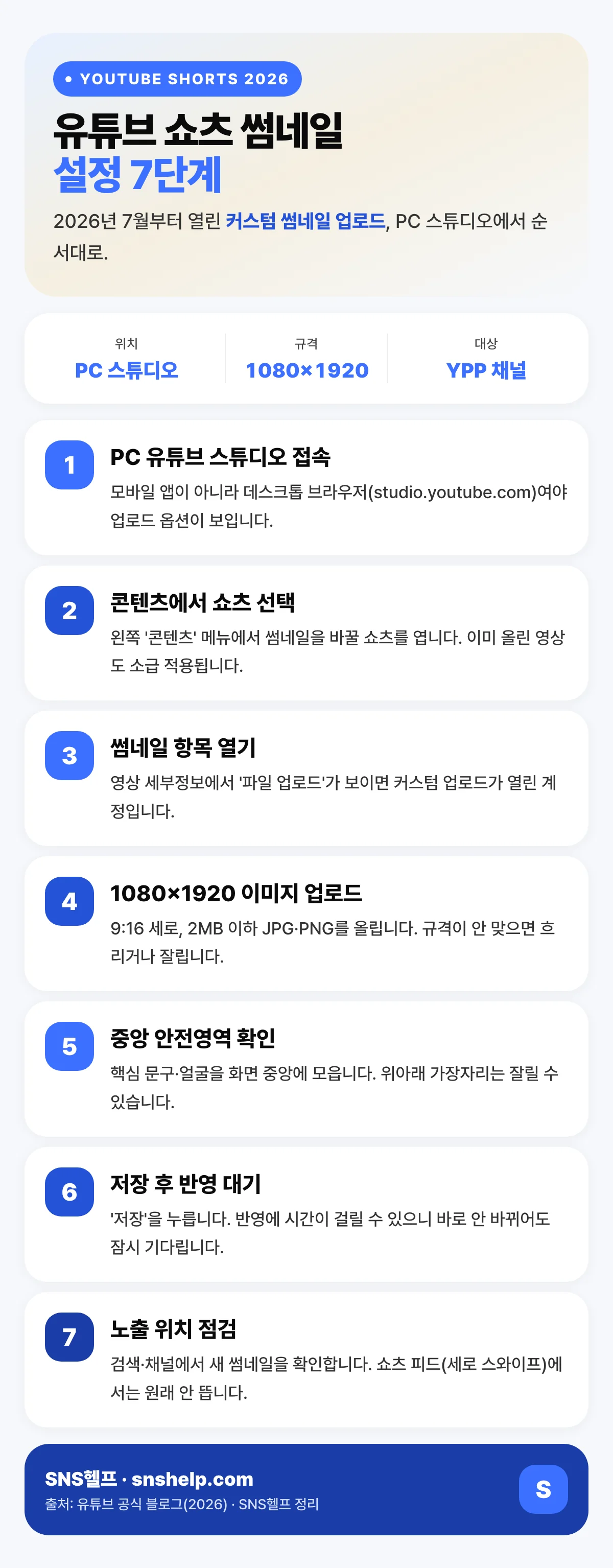 • YOUTUBE SHORTS 2026

유튜브 쇼츠 썸네일
설정 7단계

2026년 7월부터 열린 커스텀 썸네일 업로드, PC 스튜디오에서 순서대로.

위치
PC 스튜디오

규격
1080×1920

대상
YPP 채널

1
PC 유튜브 스튜디오 접속
모바일 앱이 아니라 데스크톱 브라우저(studio.youtube.com)여야 업로드 옵션이 보입니다.

2
콘텐츠에서 쇼츠 선택
왼쪽 '콘텐츠' 메뉴에서 썸네일을 바꿀 쇼츠를 엽니다. 이미 올린 영상도 소급 적용됩니다.

3
썸네일 항목 열기
영상 세부정보에서 '파일 업로드'가 보이면 커스텀 업로드가 열린 계정입니다.

4
1080×1920 이미지 업로드
9:16 세로, 2MB 이하 JPG·PNG를 올립니다. 규격이 안 맞으면 흐리거나 잘립니다.

5
중앙 안전영역 확인
핵심 문구·얼굴을 화면 중앙에 모읍니다. 위아래 가장자리는 잘릴 수 있습니다.

6
저장 후 반영 대기
'저장'을 누릅니다. 반영에 시간이 걸릴 수 있으니 바로 안 바뀌어도 잠시 기다립니다.

7
노출 위치 점검
검색·채널에서 새 썸네일을 확인합니다. 쇼츠 피드(세로 스와이프)에서는 원래 안 뜹니다.

SNS헬프 · snshelp.com
출처: 유튜브 공식 블로그(2026) · SNS헬프 정리

S